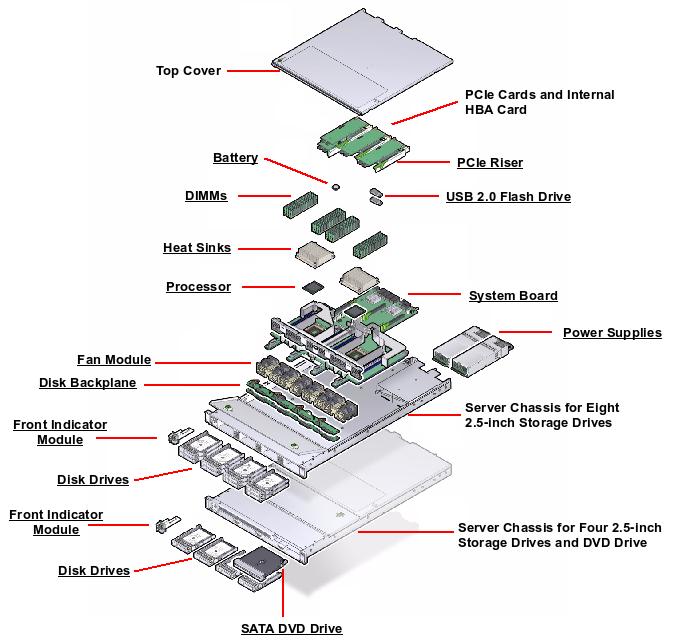 Top Cover

PCIe Cards and Internal HBA Card

Battery

PCIe Riser

DIMMs

USB 2.0 Flash Drive

Heat Sinks

Processor

System Board

Power Supplies

Fan Module

Disk Backplane

Server Chassis for Eight 2.5-inch Storage Drives

Front Indicator Module

Disk Drives

Front Indicator Module

Server Chassis for Four 2.5-inch Storage Drives and DVD Drive

Disk Drives

SATA DVD Drive